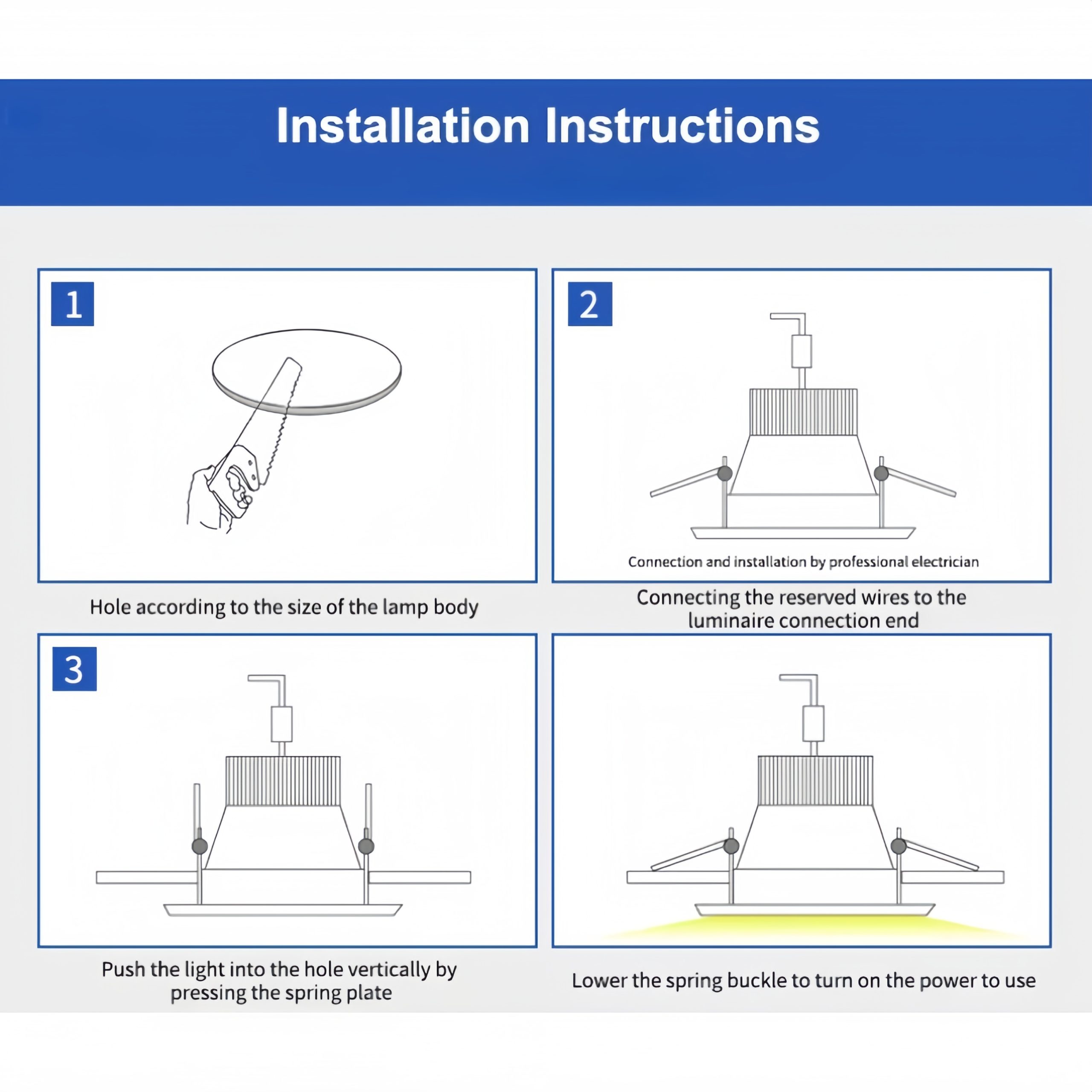 Installation Instructions

1

Hole according to the size of the lamp body

2

Connection and installation by professional electrician

Connecting the reserved wires to the luminaire connection end

3

Push the light into the hole vertically by pressing the spring plate

Lower the spring buckle to turn on the power to use