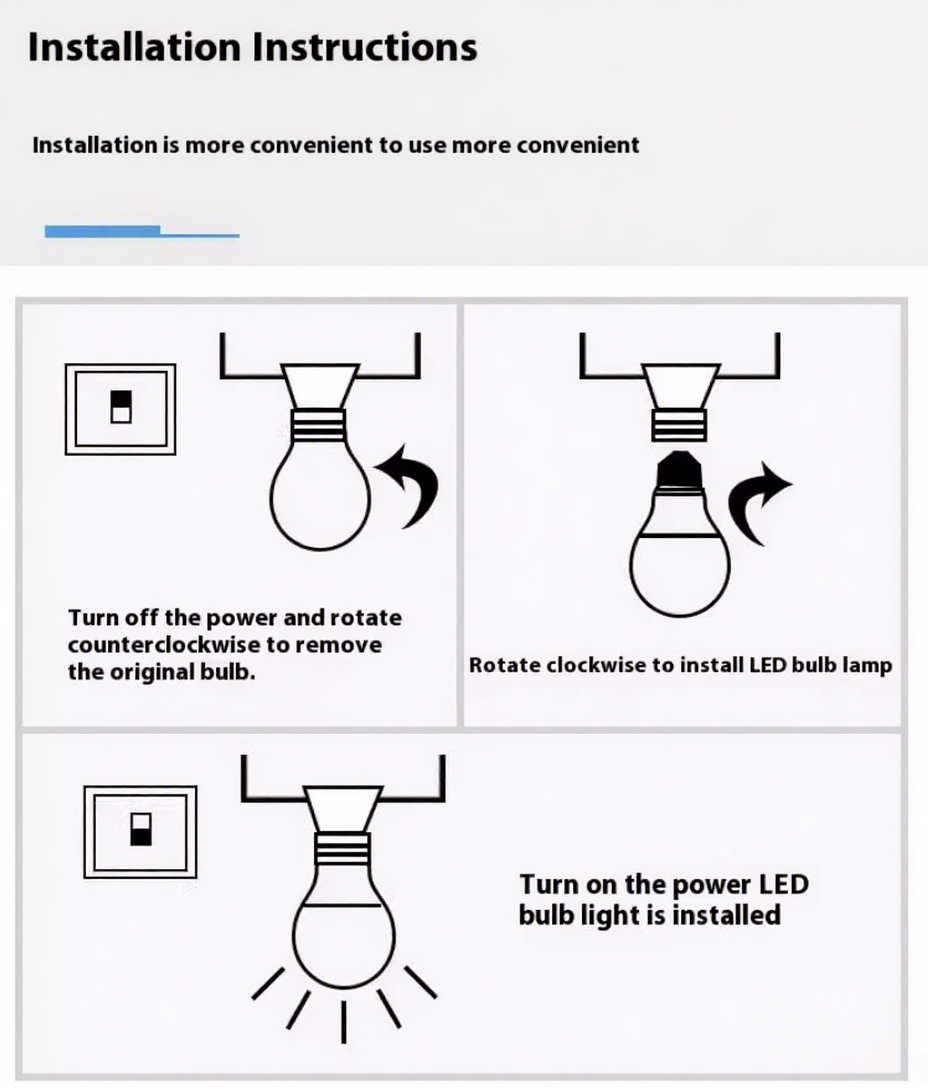 Installation Instructions

Installation is more convenient to use more convenient

Turn off the power and rotate counterclockwise to remove the original bulb.

Rotate clockwise to install LED bulb lamp

Turn on the power LED bulb light is installed